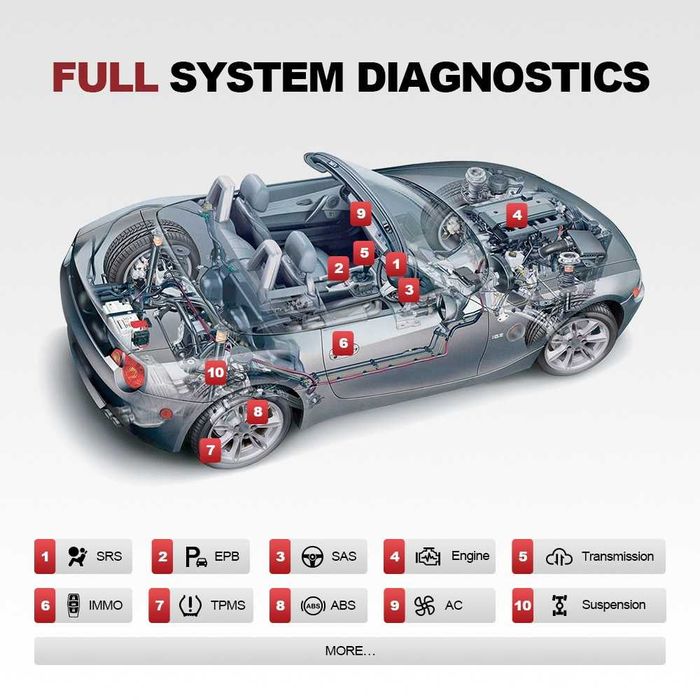 FULL SYSTEM DIAGNOSTICS

9
4
5
2
1
3
6
10
8
7

1 SRS
2 EPB
3 SAS
4 Engine
5 Transmission
6 IMMO
7 TPMS
8 ABS ABS
9 AC
10 Suspension

MORE...