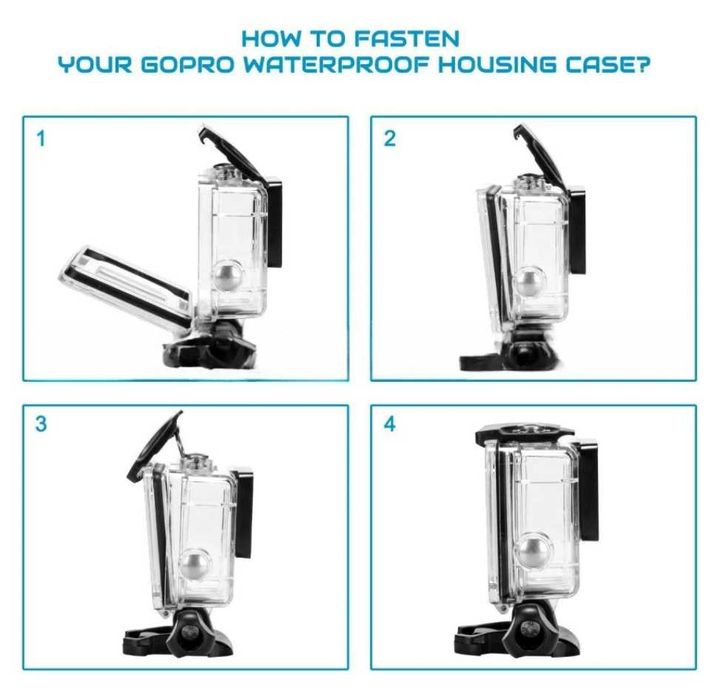 HOW TO FASTEN
YOUR GOPRO WATERPROOF HOUSING CASE?

1

2

3

4