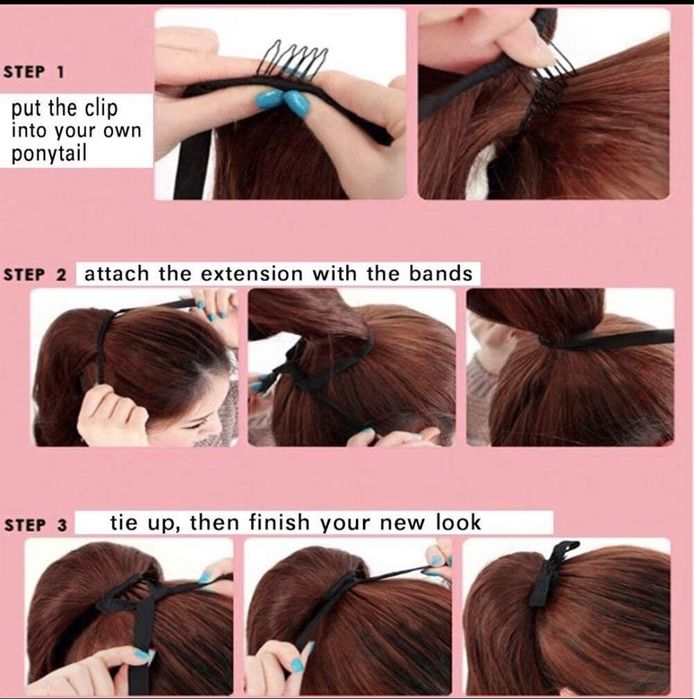 STEP 1

put the clip into your own ponytail

STEP 2 attach the extension with the bands

STEP 3 tie up, then finish your new look