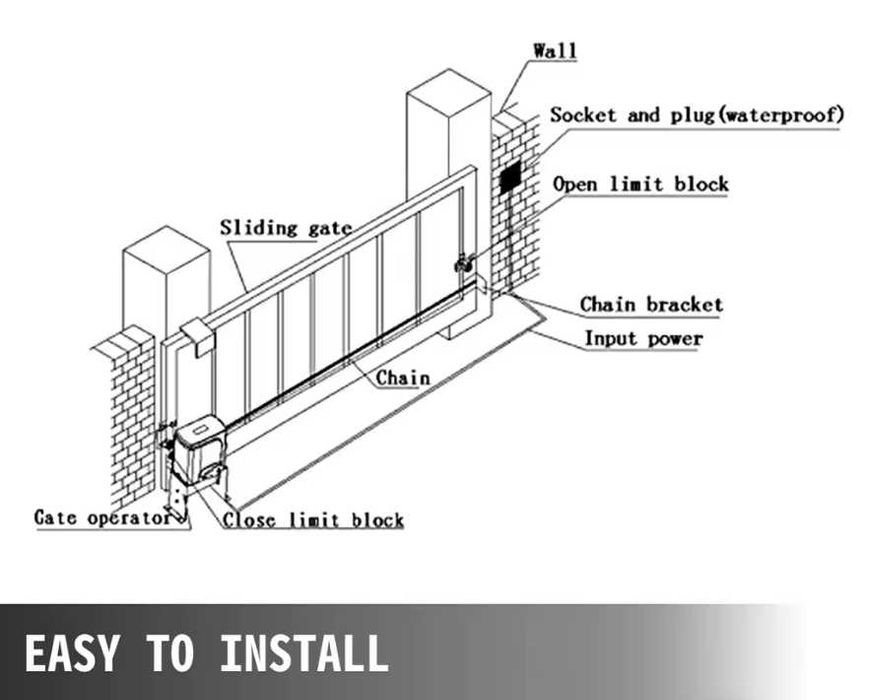 Wall

Socket and plug(waterproof)

Open limit block

Sliding gate

Chain bracket

Input power

Chain

Gate operator

Close limit block

EASY TO INSTALL