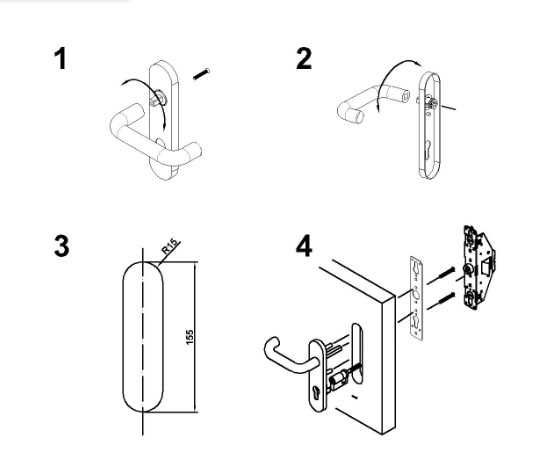 1

2

3

R15

155

4