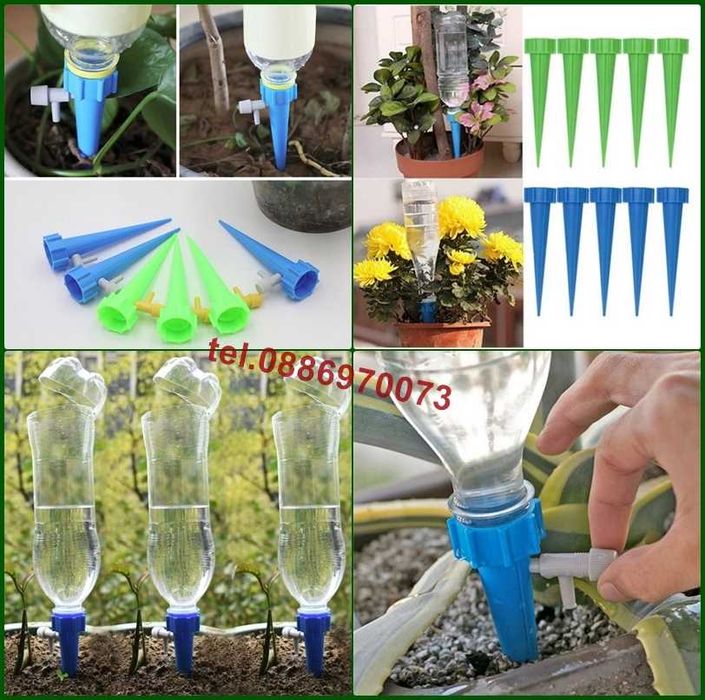 tel.0886970073