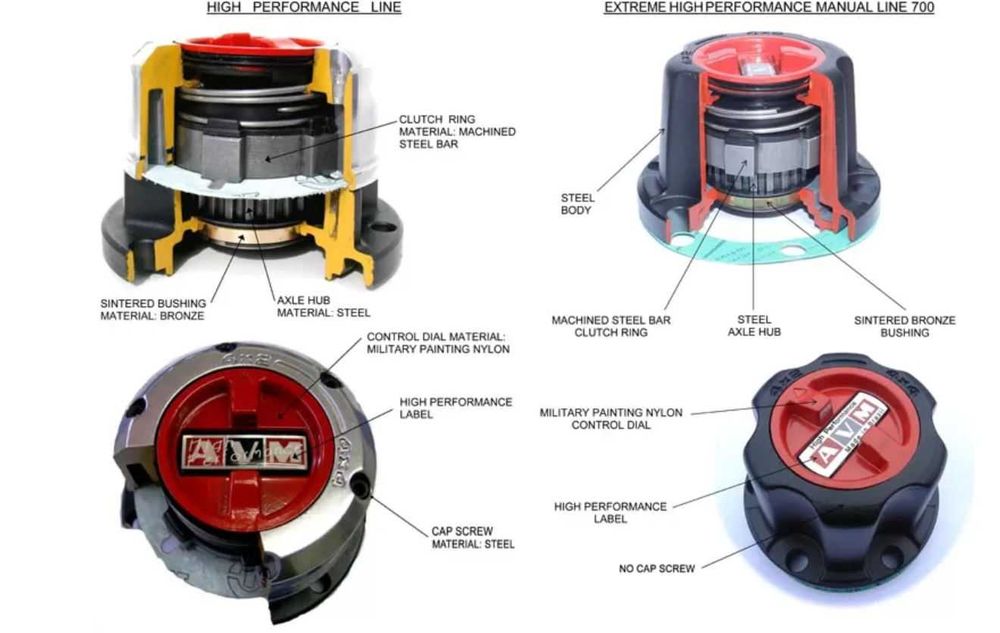 HIGH PERFORMANCE LINE

CLUTCH RING MATERIAL: MACHINED STEEL BAR

SINTERED BUSHING MATERIAL: BRONZE

AXLE HUB MATERIAL: STEEL

CONTROL DIAL MATERIAL: MILITARY PAINTING NYLON

HIGH PERFORMANCE LABEL

AVM

CAP SCREW MATERIAL: STEEL

EXTREME HIGH PERFORMANCE MANUAL LINE 700

STEEL BODY

MACHINED STEEL BAR CLUTCH RING

STEEL AXLE HUB

SINTERED BRONZE BUSHING

MILITARY PAINTING NYLON CONTROL DIAL

High Performance

AVM

HIGH PERFORMANCE LABEL

NO CAP SCREW