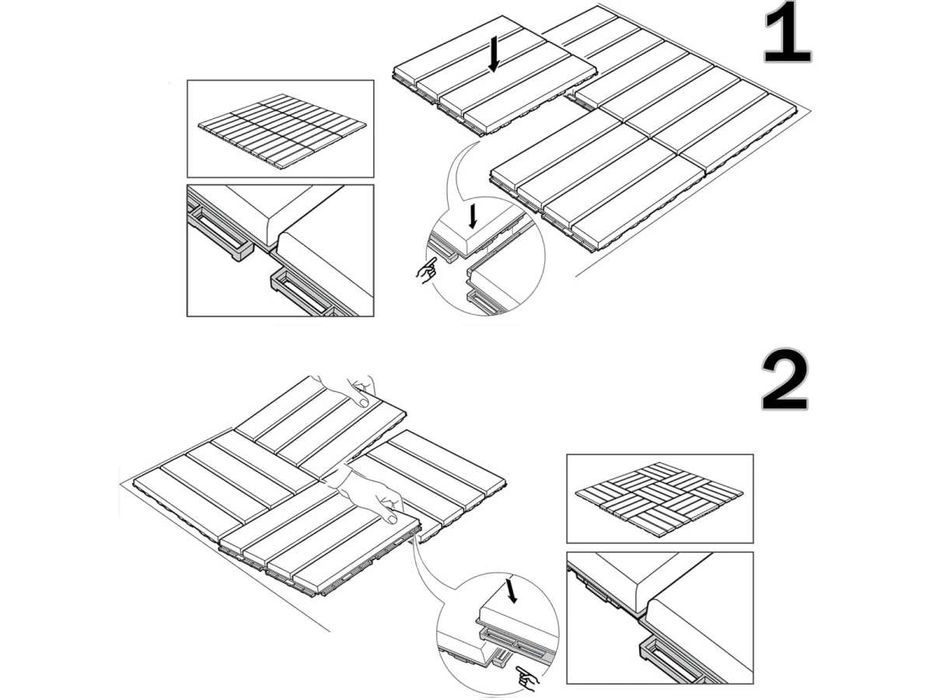 1

2