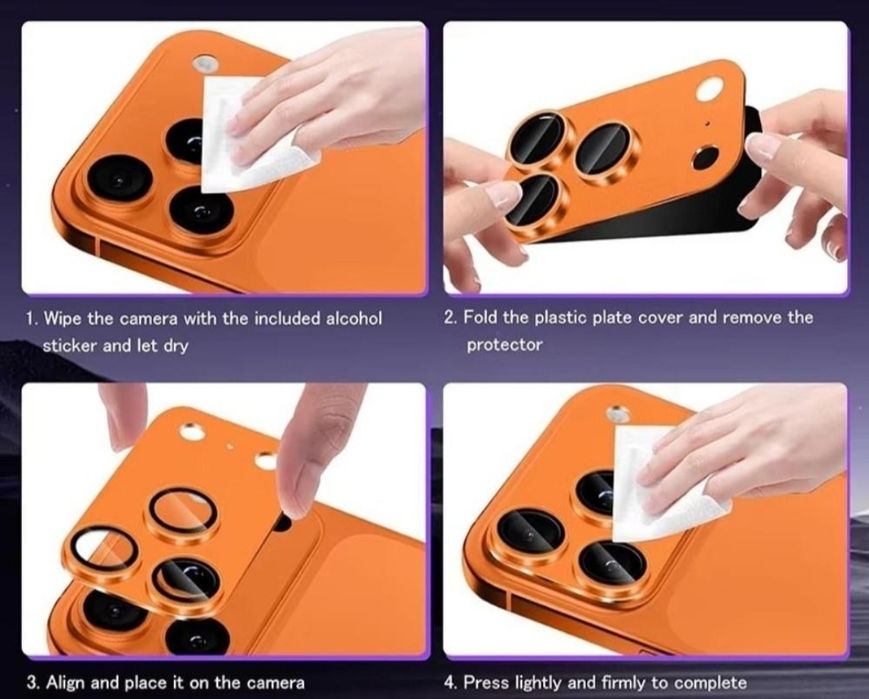 1. Wipe the camera with the included alcohol sticker and let dry

2. Fold the plastic plate cover and remove the protector

3. Align and place it on the camera

4. Press lightly and firmly to complete