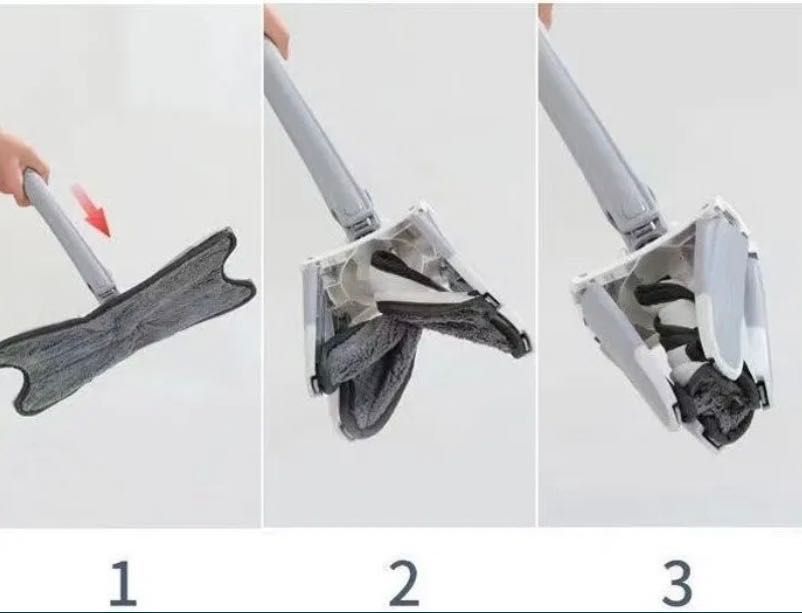 1

2

3