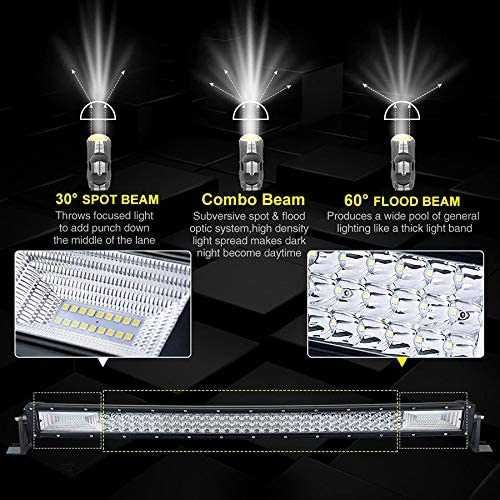 30° SPOT BEAM
Throws focused light to add punch down the middle of the lane

Combo Beam
Subversive spot & flood optic system,high density light spread makes dark night become daytime

60° FLOOD BEAM
Produces a wide pool of general lighting like a thick light band