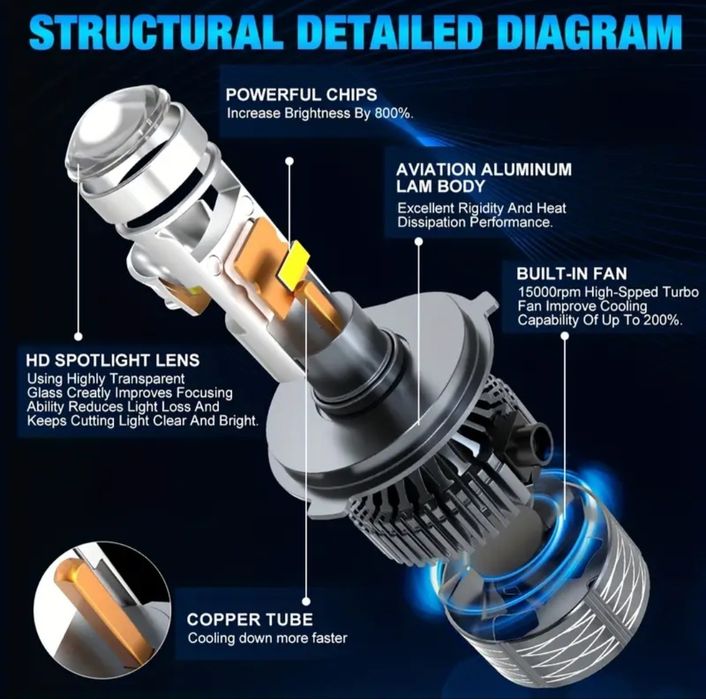 STRUCTURAL DETAILED DIAGRAM

POWERFUL CHIPS
Increase Brightness By 800%.

AVIATION ALUMINUM LAM BODY
Excellent Rigidity And Heat Dissipation Performance.

BUILT-IN FAN
15000rpm High-Spped Turbo Fan Improve Cooling Capability Of Up To 200%.

HD SPOTLIGHT LENS
Using Highly Transparent Glass Creatly Improves Focusing Ability Reduces Light Loss And Keeps Cutting Light Clear And Bright.

COPPER TUBE
Cooling down more faster