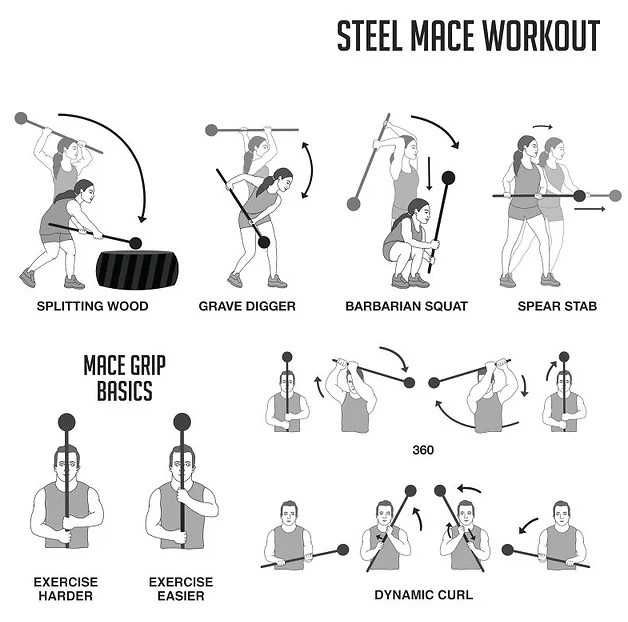 STEEL MACE WORKOUT

SPLITTING WOOD

GRAVE DIGGER

BARBARIAN SQUAT

SPEAR STAB

MACE GRIP BASICS

EXERCISE HARDER

EXERCISE EASIER

360

DYNAMIC CURL