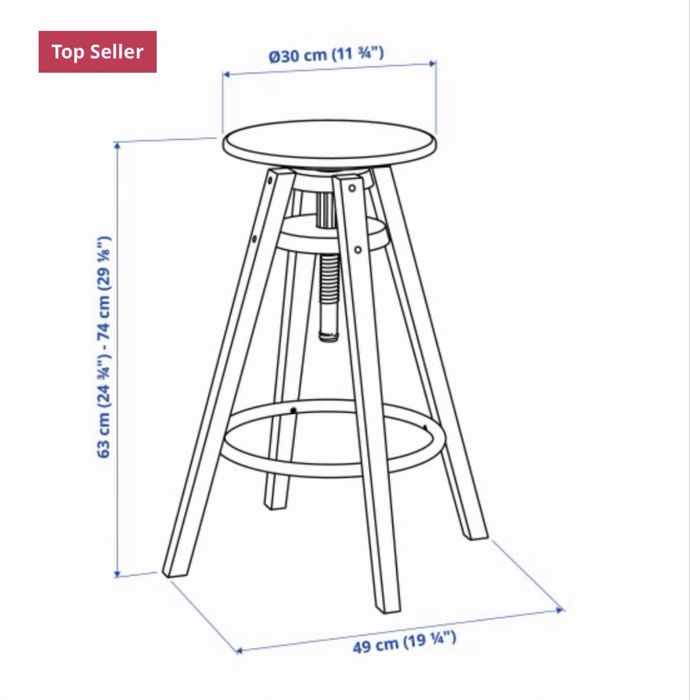 Top Seller

Ø30 cm (11 ¾")

63 cm (24 ¾") - 74 cm (29 ⅛")

49 cm (19 ¼")