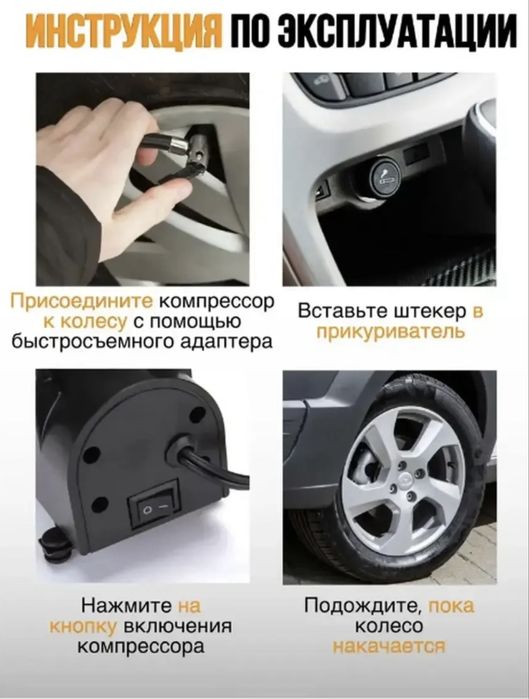 ИНСТРУКЦИЯ ПО ЭКСПЛУАТАЦИИ

Присоедините компрессор к колесу с помощью быстросъемного адаптера

Вставьте штекер в прикуриватель

Нажмите на кнопку включения компрессора

Подождите, пока колесо накачается