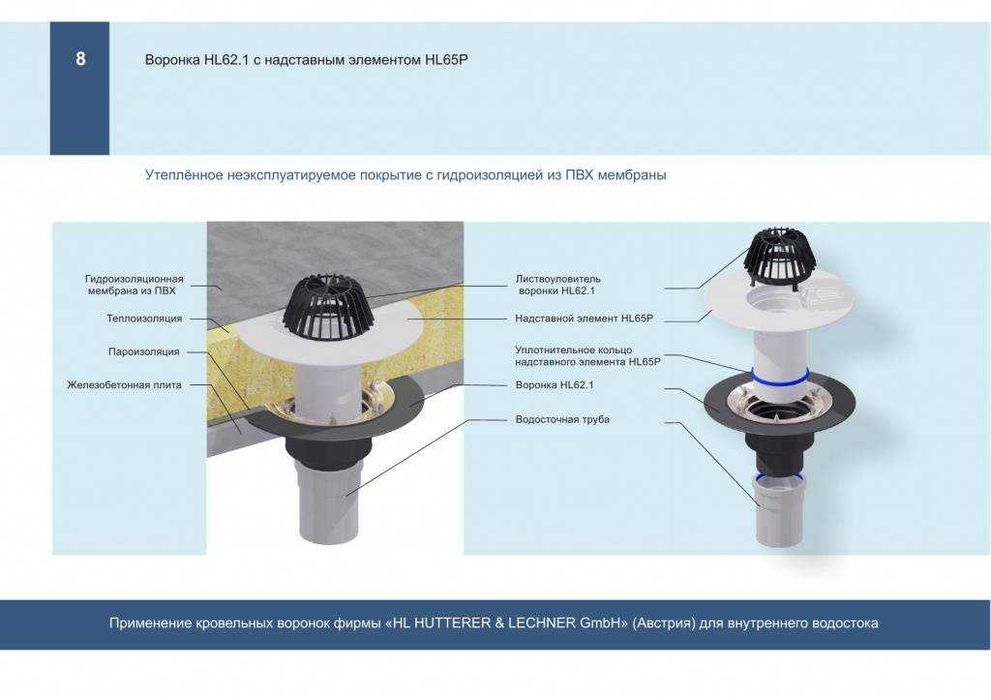 8

Воронка HL62.1 с надставным элементом HL65P

Утеплённое неэксплуатируемое покрытие с гидроизоляцией из ПВХ мембраны

Гидроизоляционная мембрана из ПВХ

Теплоизоляция

Пароизоляция

Железобетонная плита

Листвоуловитель воронки HL62.1

Надставной элемент HL65P

Уплотнительное кольцо надставного элемента HL65P

Воронка HL62.1

Водосточная труба

Применение кровельных воронок фирмы «HL HUTTERER & LECHNER GmbH» (Австрия) для внутреннего водостока