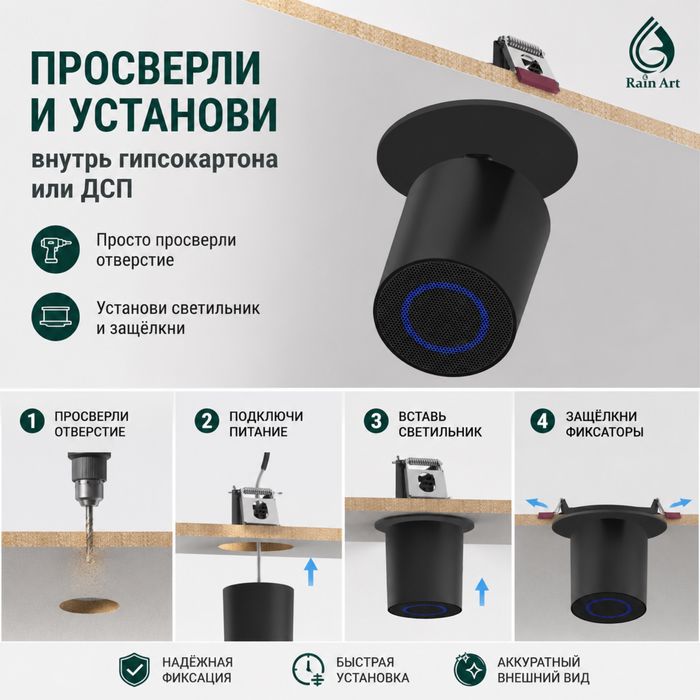 ПРОСВЕРЛИ И УСТАНОВИ

внутрь гипсокартона или ДСП

Rain Art

Просто просверли отверстие

Установи светильник и защёлкни

1 ПРОСВЕРЛИ ОТВЕРСТИЕ

2 ПОДКЛЮЧИ ПИТАНИЕ

3 ВСТАВЬ СВЕТИЛЬНИК

4 ЗАЩЁЛКНИ ФИКСАТОРЫ

НАДЁЖНАЯ ФИКСАЦИЯ

БЫСТРАЯ УСТАНОВКА

АККУРАТНЫЙ ВНЕШНИЙ ВИД