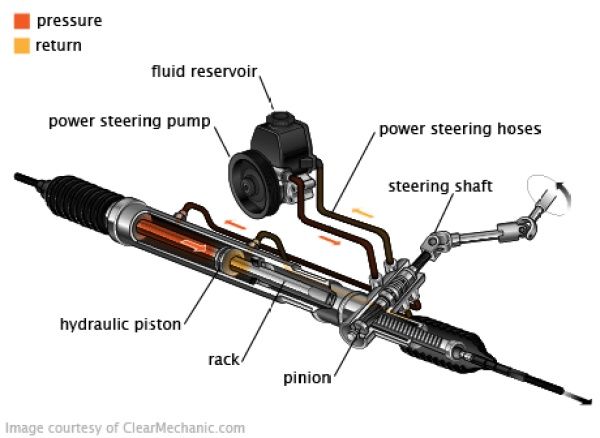 pressure
return

fluid reservoir

power steering pump

power steering hoses

steering shaft

hydraulic piston

rack

pinion

Image courtesy of ClearMechanic.com