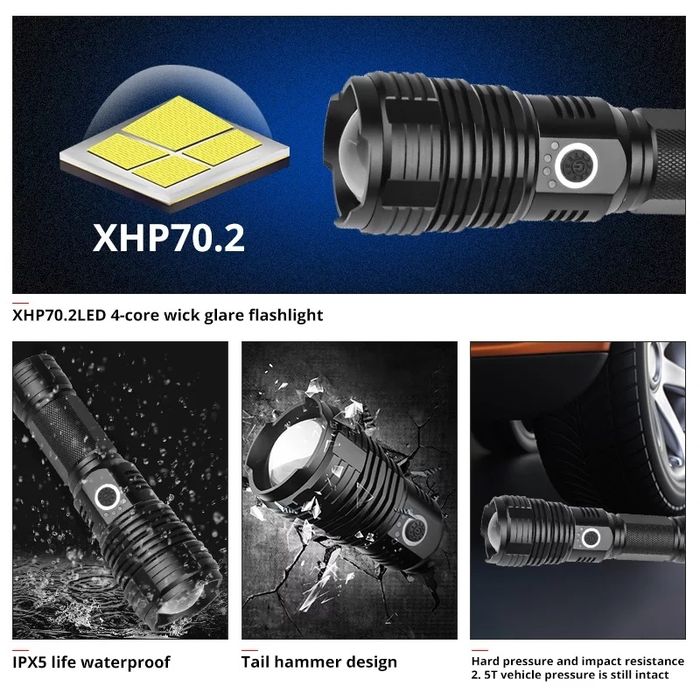 XHP70.2

XHP70.2LED 4-core wick glare flashlight

IPX5 life waterproof

Tail hammer design

Hard pressure and impact resistance
2. 5T vehicle pressure is still intact