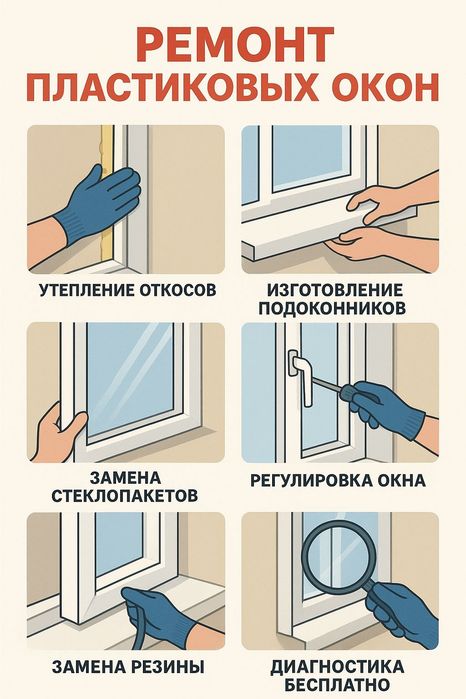 РЕМОНТ
ПЛАСТИКОВЫХ ОКОН

УТЕПЛЕНИЕ ОТКОСОВ

ИЗГОТОВЛЕНИЕ ПОДОКОННИКОВ

ЗАМЕНА СТЕКЛОПАКЕТОВ

РЕГУЛИРОВКА ОКНА

ЗАМЕНА РЕЗИНЫ

ДИАГНОСТИКА БЕСПЛАТНО