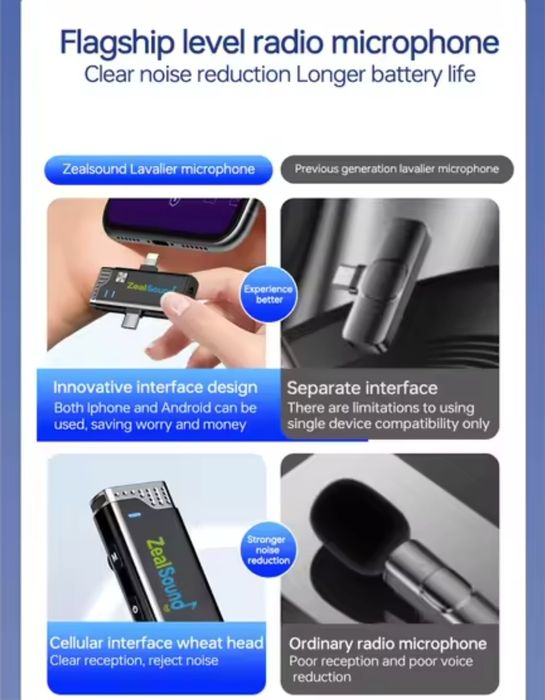 Flagship level radio microphone
Clear noise reduction Longer battery life

Zealsound Lavalier microphone

Previous generation lavalier microphone

ZealSound

Experience better

Innovative interface design
Both Iphone and Android can be used, saving worry and money

Separate interface
There are limitations to using single device compatibility only

ZealSound

Stronger noise reduction

Cellular interface wheat head
Clear reception, reject noise

Ordinary radio microphone
Poor reception and poor voice reduction