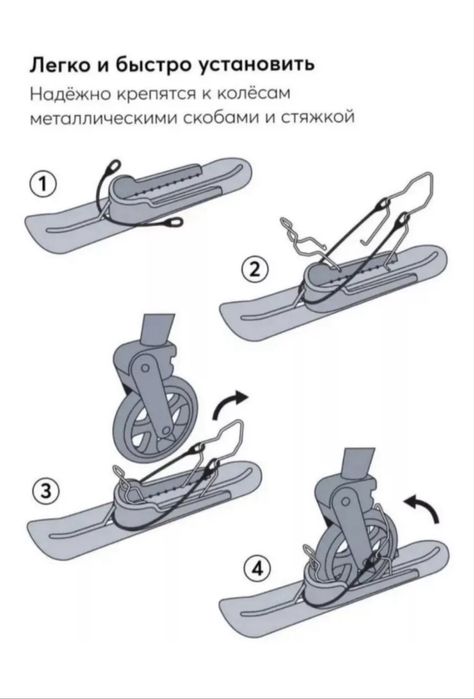 Легко и быстро установить
Надёжно крепятся к колёсам металлическими скобами и стяжкой

1

2

3

4