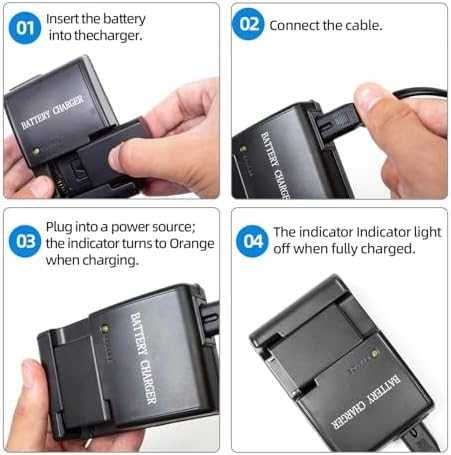 01 Insert the battery into thecharger.

BATTERY CHARGER

02 Connect the cable.

BATTERY CHARGER

03 Plug into a power source; the indicator turns to Orange when charging.

BATTERY CHARGER

04 The indicator Indicator light off when fully charged.

BATTERY CHARGER