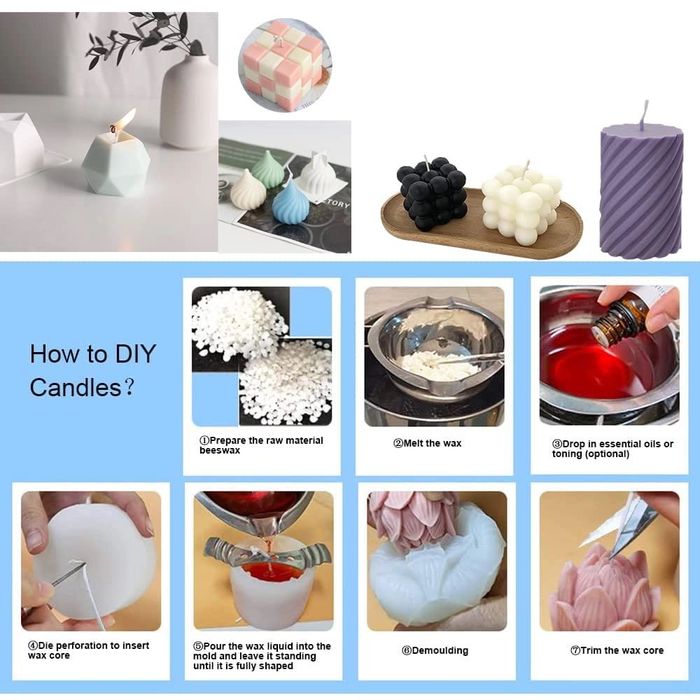 TORY

How to DIY Candles?

①Prepare the raw material beeswax

②Melt the wax

③Drop in essential oils or toning (optional)

④Die perforation to insert wax core

⑤Pour the wax liquid into the mold and leave it standing until it is fully shaped

⑥Demoulding

⑦Trim the wax core