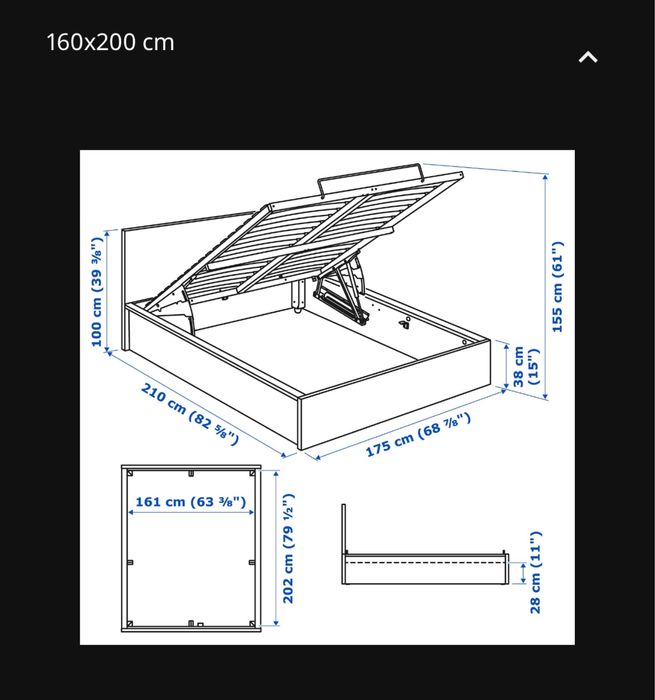 160x200 cm

100 cm (39 ⅜")

155 cm (61")

38 cm (15")

210 cm (82 ⅝")

175 cm (68 ⅞")

161 cm (63 ⅜")

202 cm (79 ½")

28 cm (11")