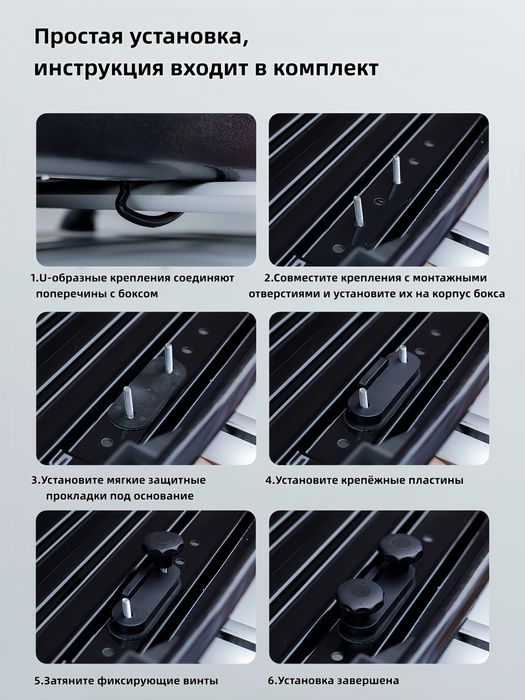 Простая установка, инструкция входит в комплект

1.U-образные крепления соединяют поперечины с боксом

2.Совместите крепления с монтажными отверстиями и установите их на корпус бокса

3.Установите мягкие защитные прокладки под основание

4.Установите крепёжные пластины

5.Затяните фиксирующие винты

6.Установка завершена