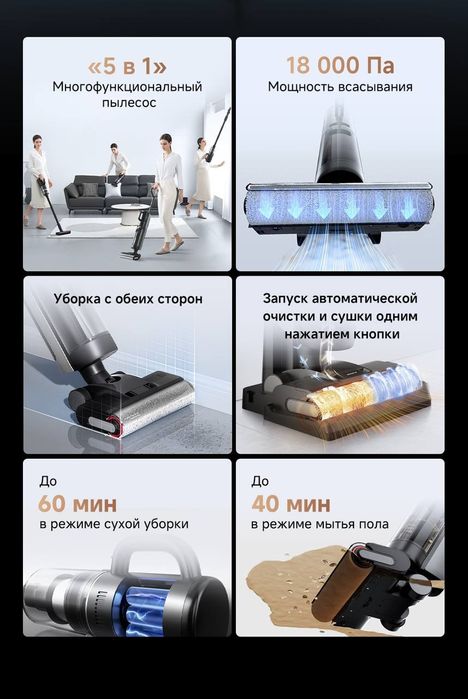 «5 в 1»
Многофункциональный пылесос

18 000 Па
Мощность всасывания

Уборка с обеих сторон

Запуск автоматической очистки и сушки одним нажатием кнопки

До
60 мин
в режиме сухой уборки

До
40 мин
в режиме мытья пола