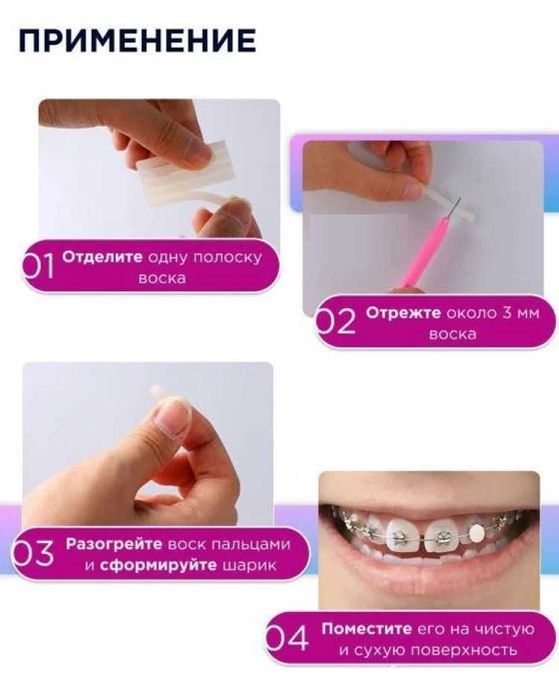 ПРИМЕНЕНИЕ

01 Отделите одну полоску воска

02 Отрежте около 3 мм воска

03 Разогрейте воск пальцами и сформируйте шарик

04 Поместите его на чистую и сухую поверхность