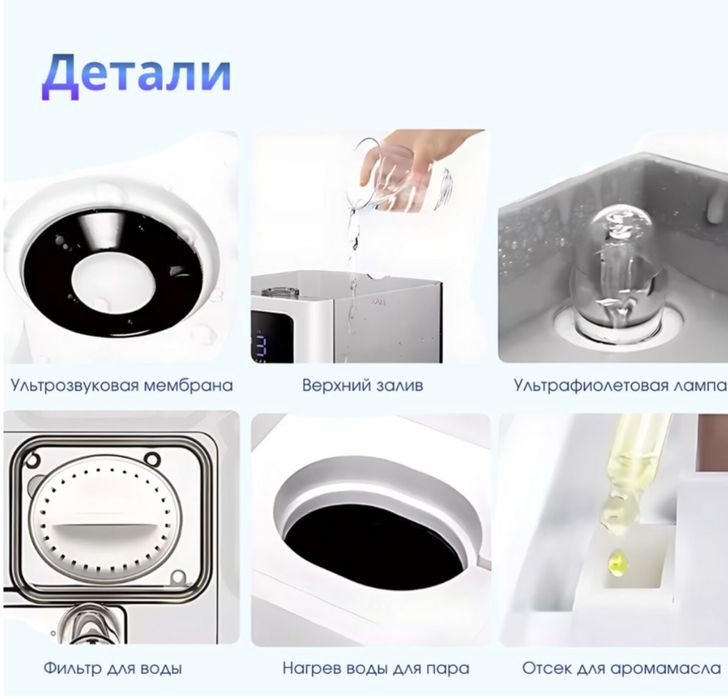 Детали

Ультрозвуковая мембрана

Верхний залив

Ультрафиолетовая лампа

Фильтр для воды

Нагрев воды для пара

Отсек для аромамасла