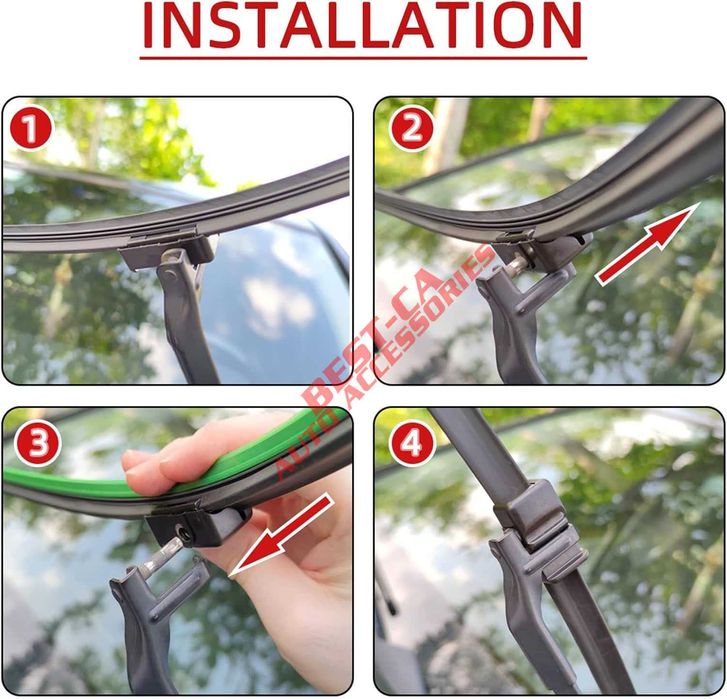 INSTALLATION

1

2

3

4

BEST-CA
AUTO ACCESSORIES