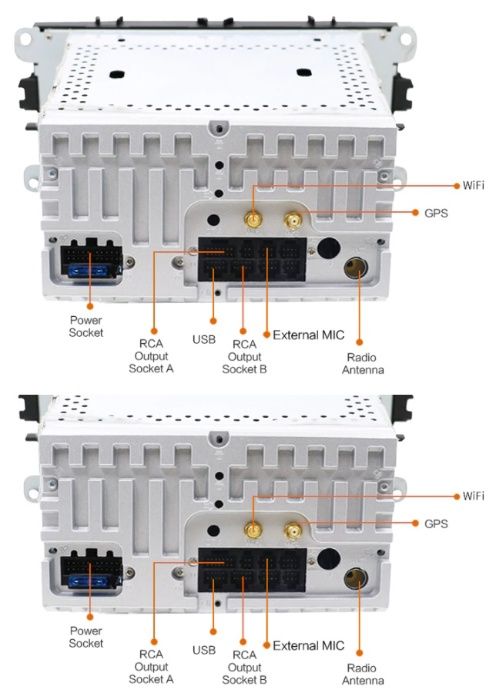 WiFi
GPS
Power Socket
RCA Output Socket A
USB
RCA Output Socket B
External MIC
Radio Antenna

WiFi
GPS
Power Socket
RCA Output Socket A
USB
RCA Output Socket B
External MIC
Radio Antenna