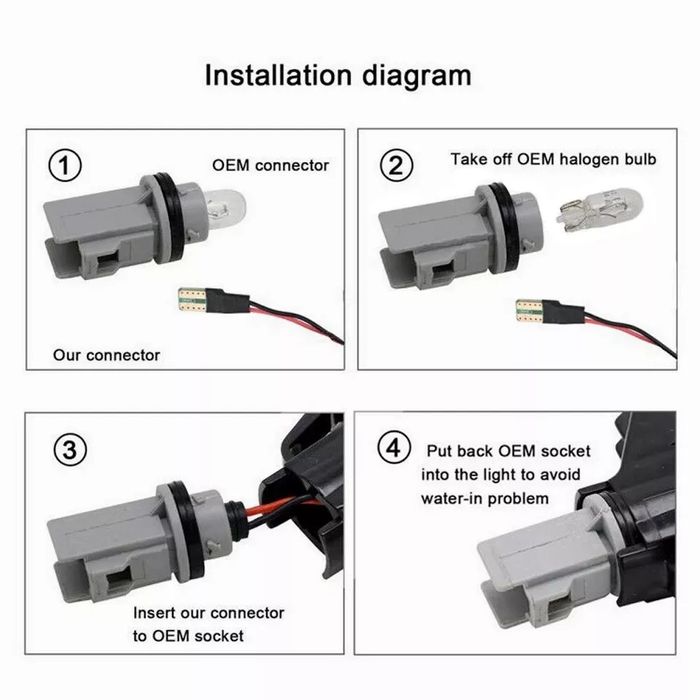 Installation diagram

①
OEM connector

Our connector

②
Take off OEM halogen bulb

③
Insert our connector to OEM socket

④
Put back OEM socket into the light to avoid water-in problem