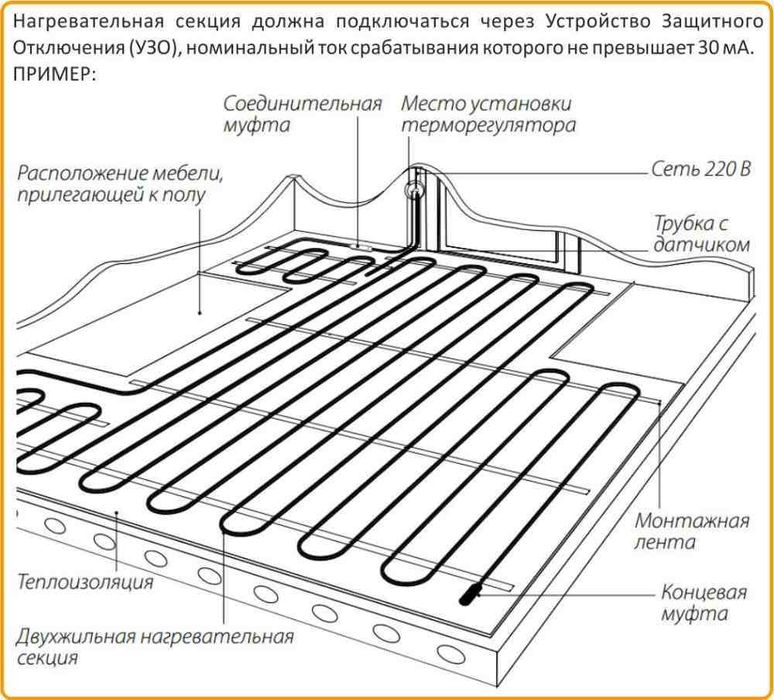 Нагревательная секция должна подключаться через Устройство Защитного Отключения (УЗО), номинальный ток срабатывания которого не превышает 30 мА.
ПРИМЕР:

Соединительная муфта

Место установки терморегулятора

Расположение мебели, прилегающей к полу

Сеть 220 В

Трубка с датчиком

Монтажная лента

Теплоизоляция

Концевая муфта

Двухжильная нагревательная секция