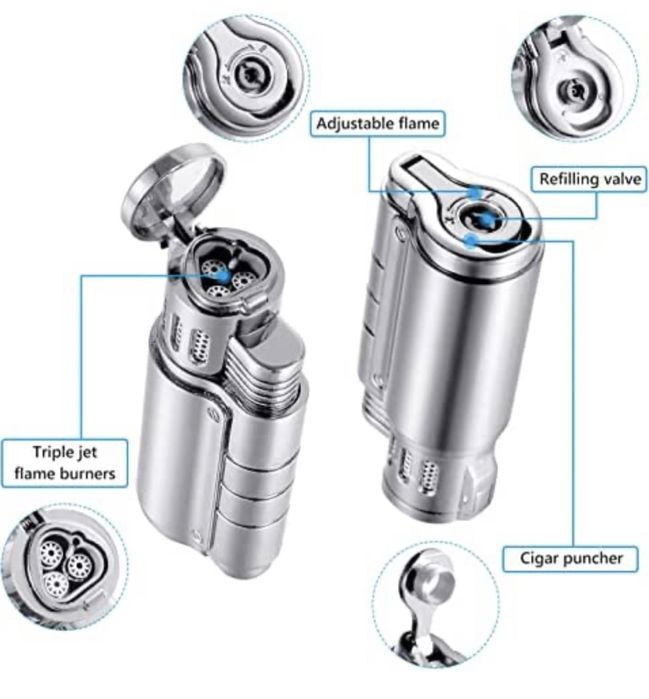 Adjustable flame

Refilling valve

Triple jet flame burners

Cigar puncher