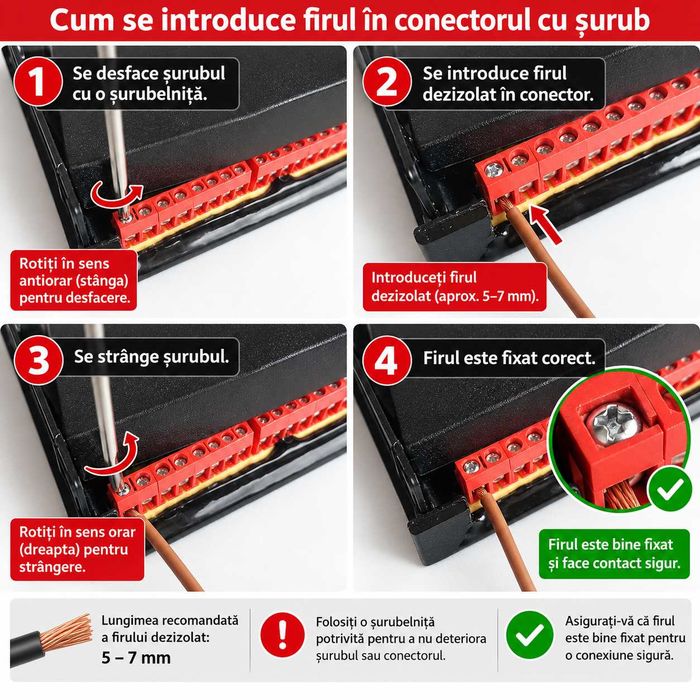 Cum se introduce firul în conectorul cu șurub

1 Se desface șurubul cu o șurubelniță.

Rotiți în sens antiorar (stânga) pentru desfacere.

2 Se introduce firul dezizolat în conector.

Introduceți firul dezizolat (aprox. 5–7 mm).

3 Se strânge șurubul.

Rotiți în sens orar (dreapta) pentru strângere.

4 Firul este fixat corect.

Firul este bine fixat și face contact sigur.

Lungimea recomandată a firului dezizolat: 5 – 7 mm

Folosiți o șurubelniță potrivită pentru a nu deteriora șurubul sau conectorul.

Asigurați-vă că firul este bine fixat pentru o conexiune sigură.