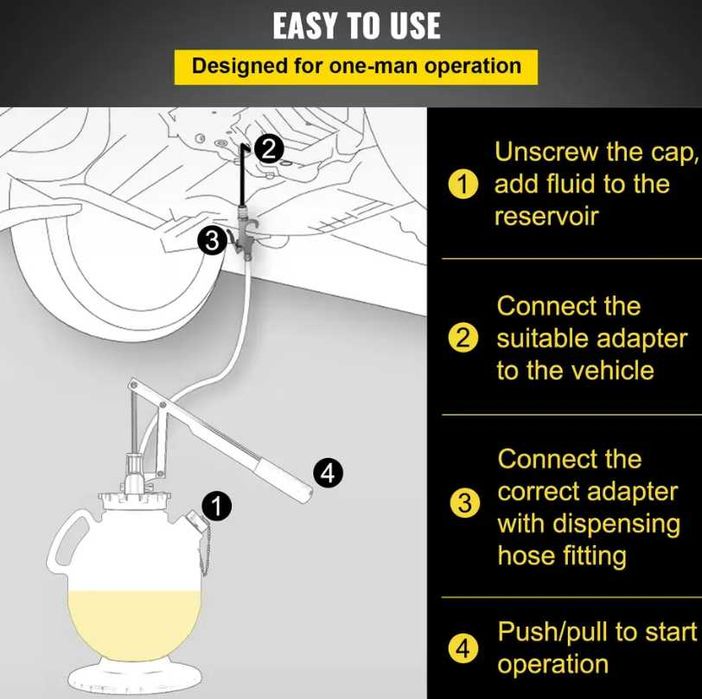 EASY TO USE

Designed for one-man operation

2

3

4

1

1 Unscrew the cap, add fluid to the reservoir

2 Connect the suitable adapter to the vehicle

3 Connect the correct adapter with dispensing hose fitting

4 Push/pull to start operation