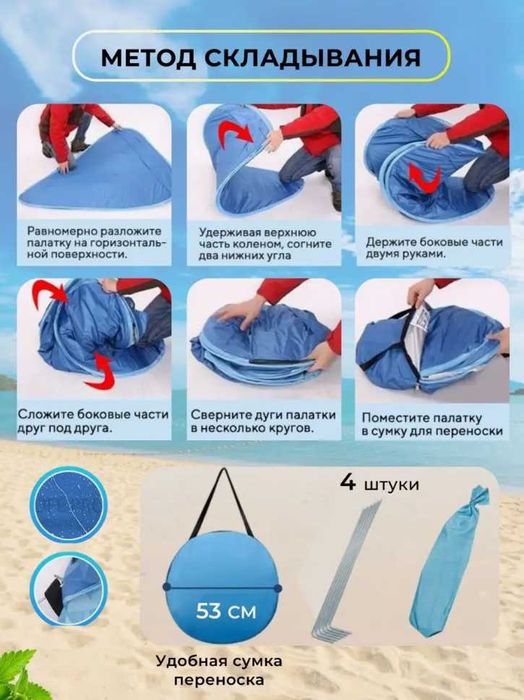 МЕТОД СКЛАДЫВАНИЯ

Равномерно разложите палатку на горизонтальной поверхности.

Удерживая верхнюю часть коленом, согните два нижних угла

Держите боковые части двумя руками.

Сложите боковые части друг под друга.

Сверните дуги палатки в несколько кругов.

Поместите палатку в сумку для переноски

4 штуки

53 см

Удобная сумка переноска