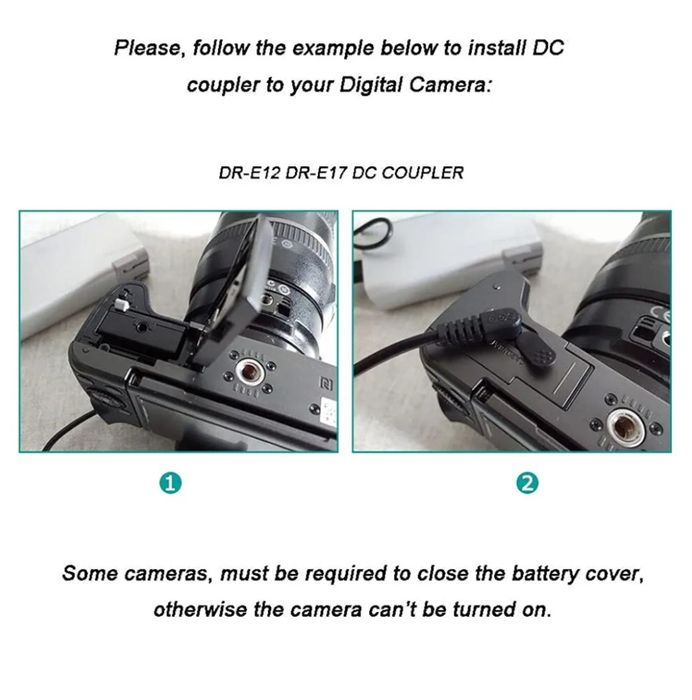 Please, follow the example below to install DC coupler to your Digital Camera:

DR-E12 DR-E17 DC COUPLER

1

2

Some cameras, must be required to close the battery cover, otherwise the camera can't be turned on.