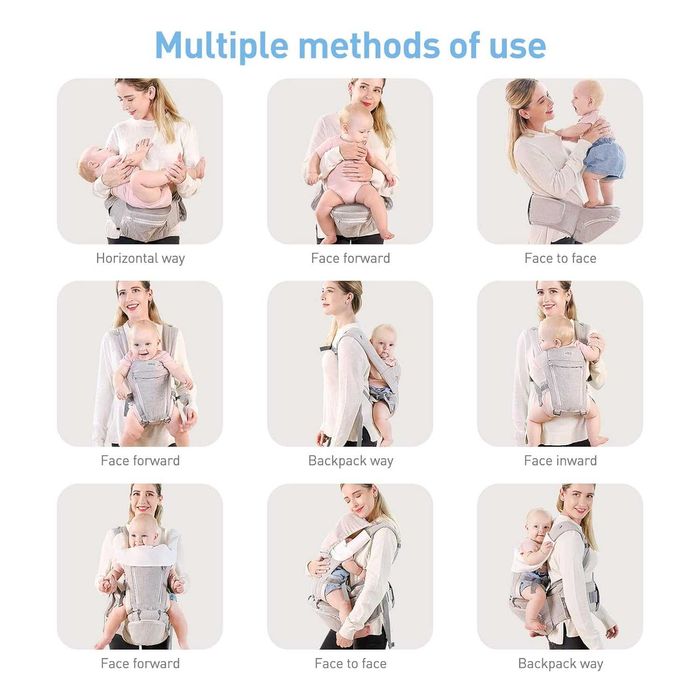 Multiple methods of use

Horizontal way

Face forward

Face to face

Face forward

Backpack way

Face inward

Face forward

Face to face

Backpack way