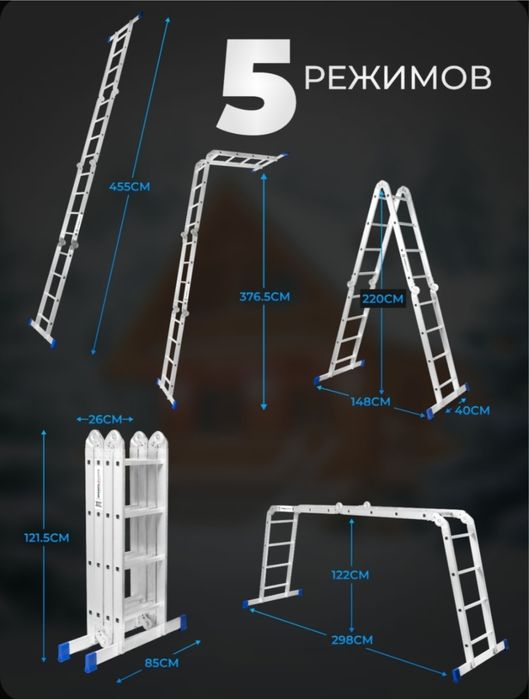 5 РЕЖИМОВ

455CM

376.5CM

220CM

148CM

40CM

26CM

121.5CM

85CM

122CM

298CM