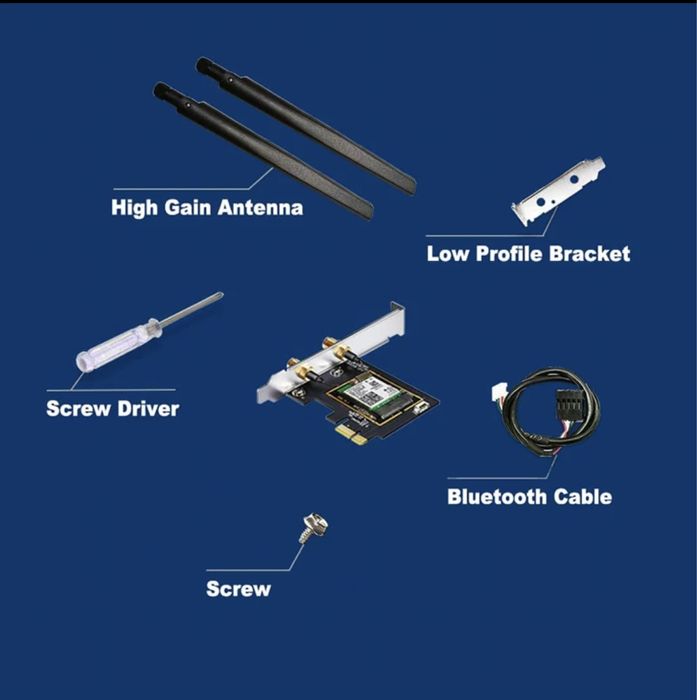 High Gain Antenna

Low Profile Bracket

Screw Driver

Bluetooth Cable

Screw