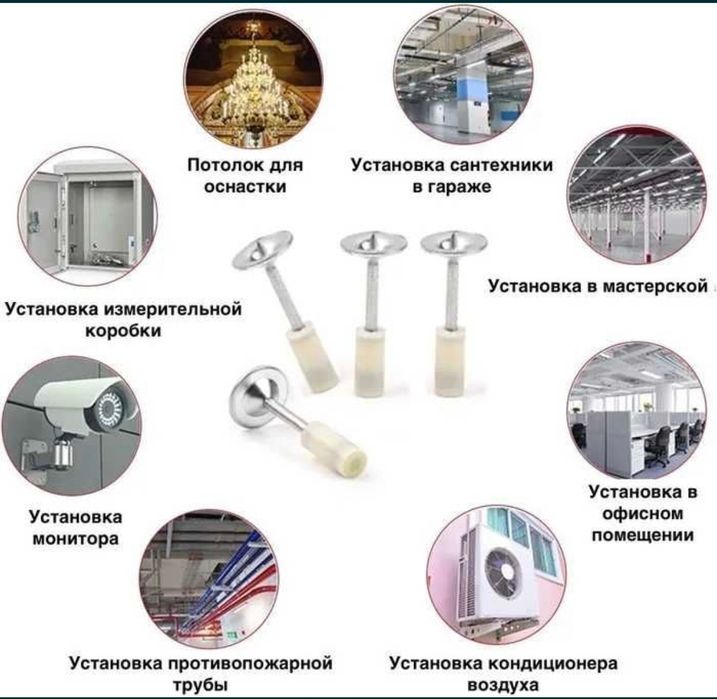 Потолок для оснастки

Установка сантехники в гараже

Установка измерительной коробки

Установка в мастерской

Установка монитора

Установка в офисном помещении

Установка противопожарной трубы

Установка кондиционера воздуха