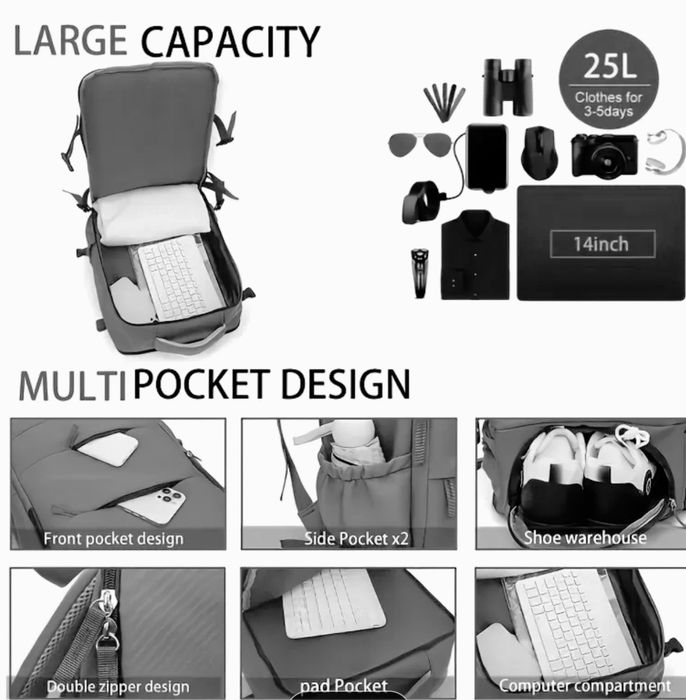 LARGE CAPACITY

25L
Clothes for 3-5days

14inch

MULTI POCKET DESIGN

Front pocket design

Side Pocket x2

Shoe warehouse

Double zipper design

pad Pocket

Computer compartment