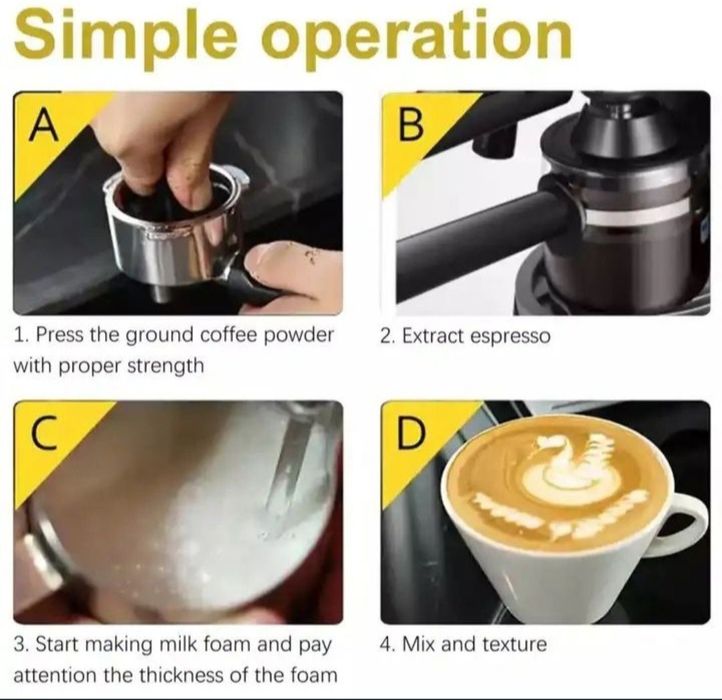 Simple operation

A

1. Press the ground coffee powder with proper strength

B

2. Extract espresso

C

3. Start making milk foam and pay attention the thickness of the foam

D

4. Mix and texture