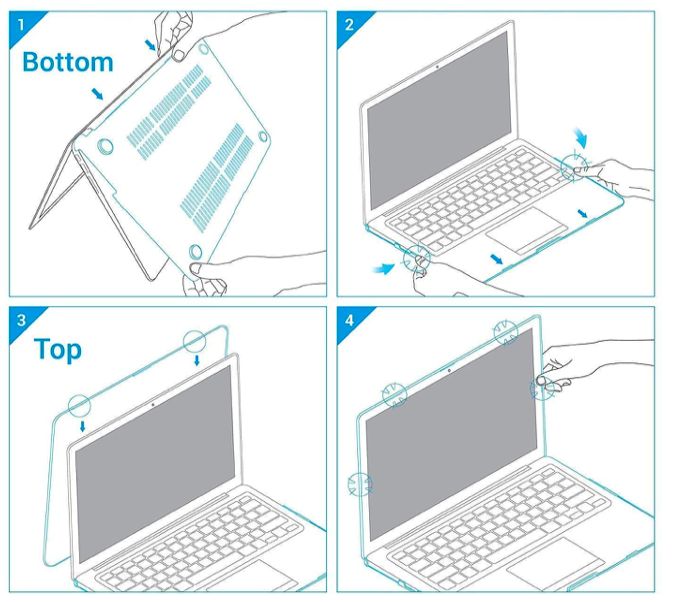 1

Bottom

2

3

Top

4