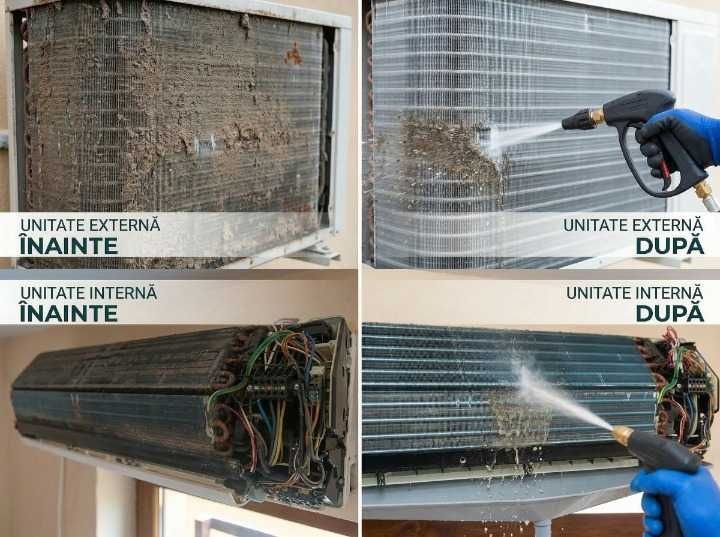 UNITATE EXTERNĂ
ÎNAINTE

UNITATE EXTERNĂ
DUPĂ

UNITATE INTERNĂ
ÎNAINTE

UNITATE INTERNĂ
DUPĂ