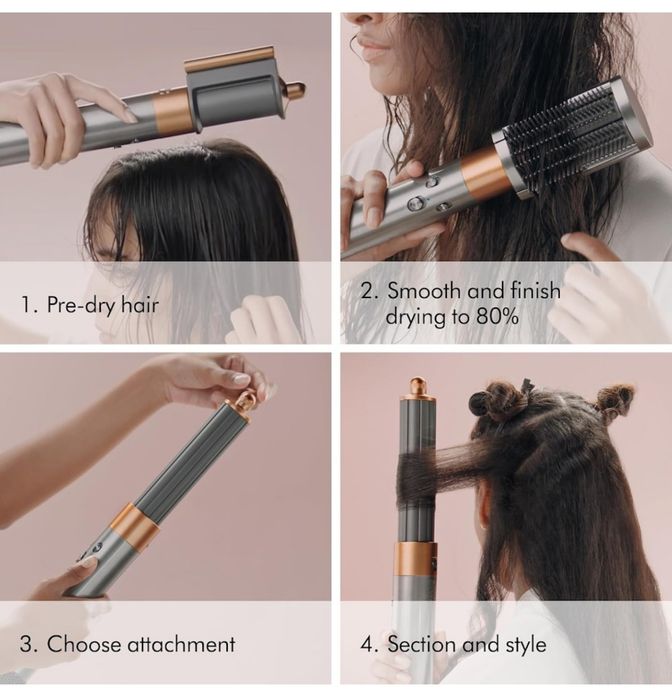 1. Pre-dry hair

2. Smooth and finish drying to 80%

3. Choose attachment

4. Section and style