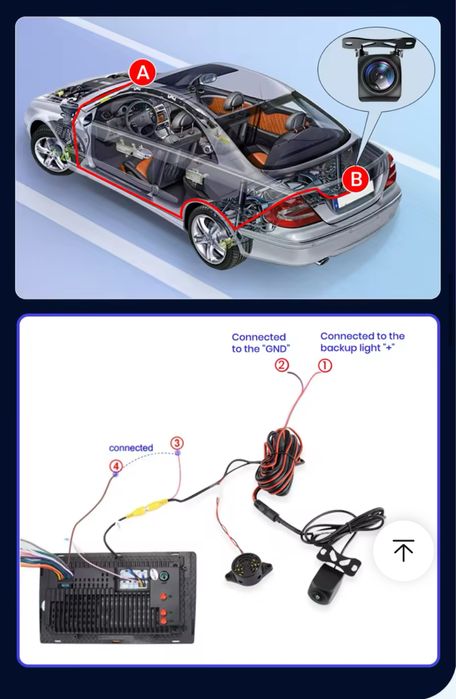 A

B

Connected to the "GND"

Connected to the backup light "+"

②

①

connected

③

④