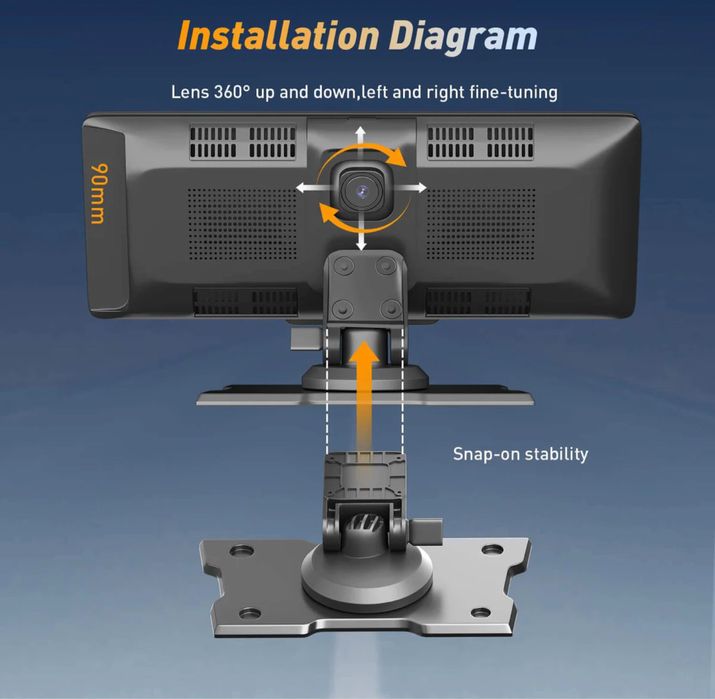 Installation Diagram

Lens 360° up and down,left and right fine-tuning

90mm

Snap-on stability