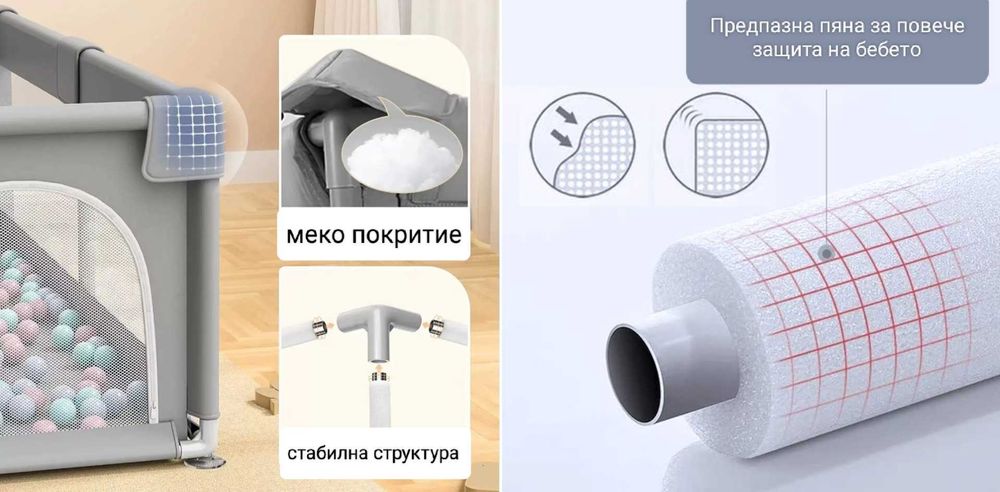 меко покритие

стабилна структура

Предпазна пяна за повече защита на бебето